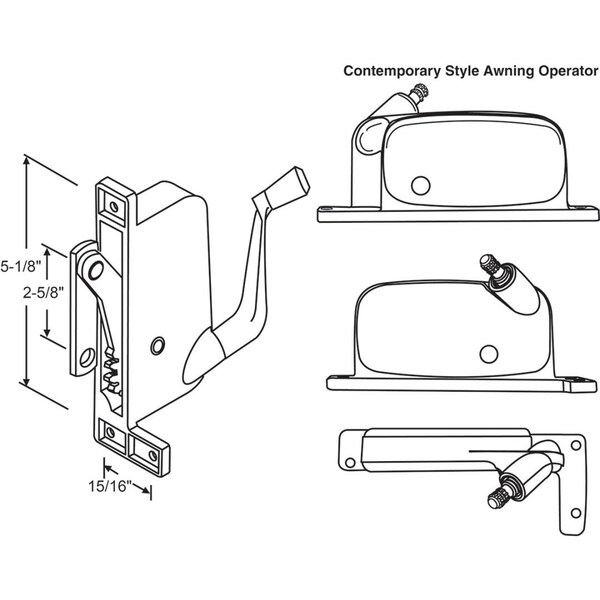 Contemporary Style Awning Operator

5-1/8"

2-5/8"

15/16"